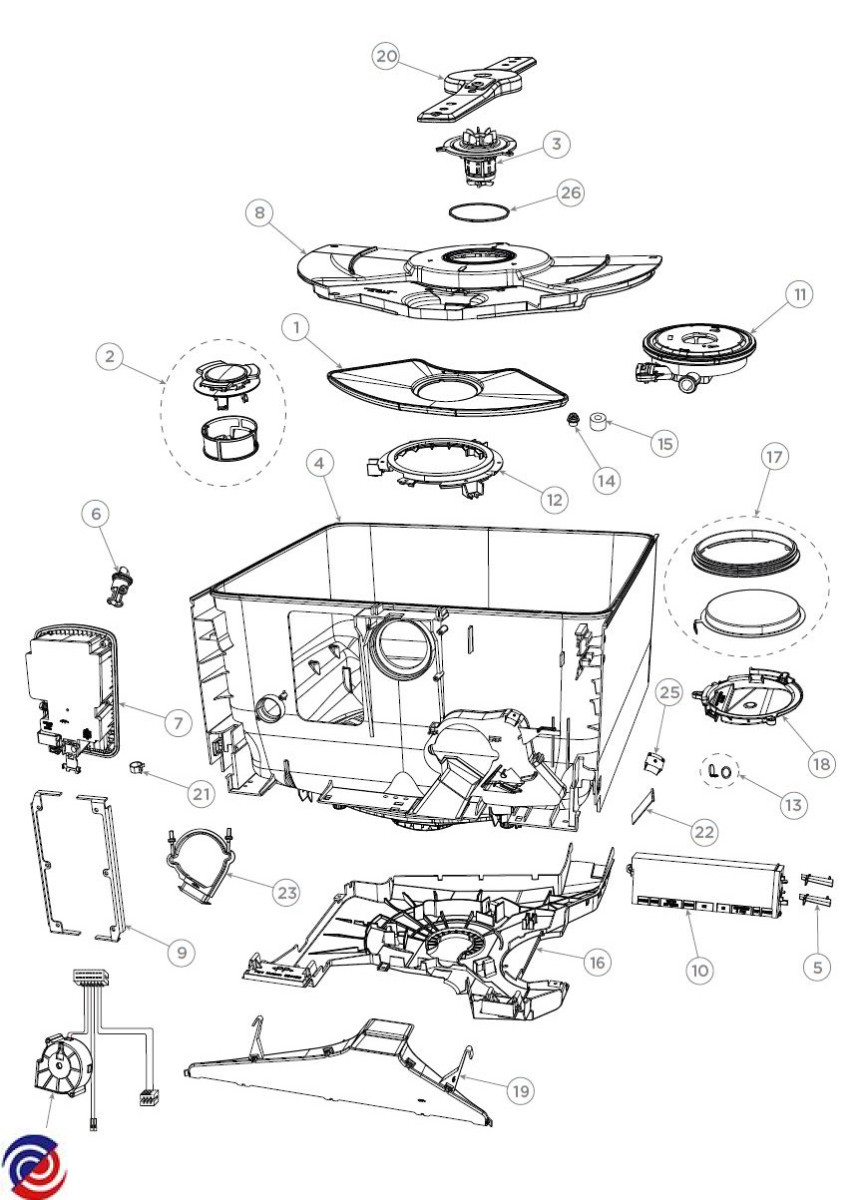 20
3
26
8
11
1
2
15
14
12
4
17
6
7
25
18
21
13
22
23
9
16
10
5
19